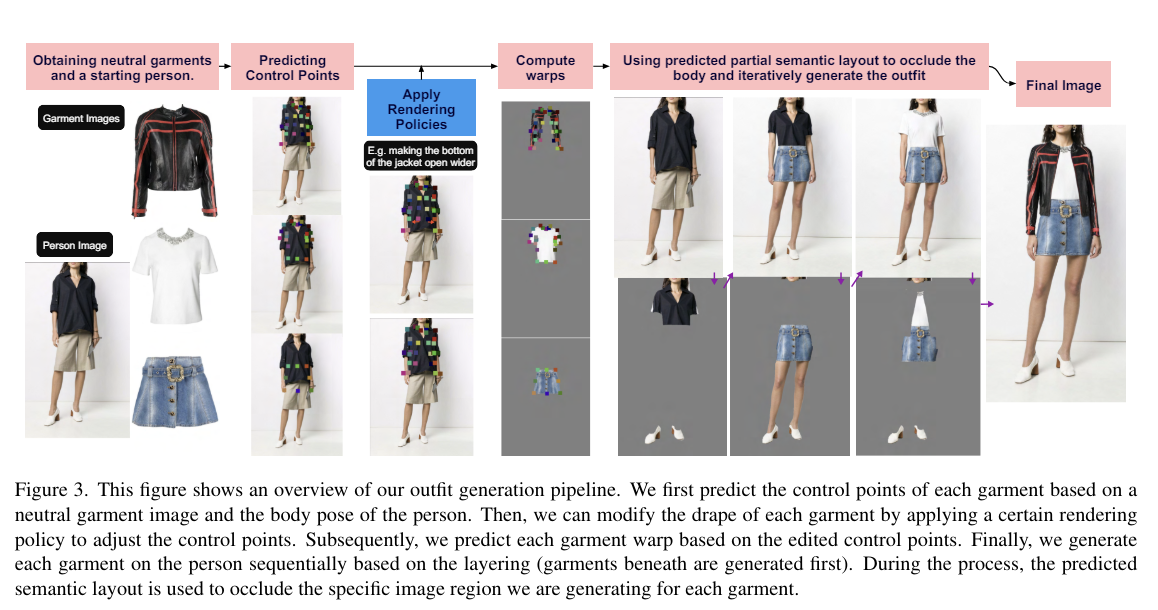 Obtaining neutral garments and a starting person.

Predicting Control Points

Apply Rendering Policies

Compute warps

Using predicted partial semantic layout to occlude the body and iteratively generate the outfit

Final Image

Garment Images

Person Image

E.g. making the bottom of the jacket open wider

Figure 3. This figure shows an overview of our outfit generation pipeline. We first predict the control points of each garment based on a neutral garment image and the body pose of the person. Then, we can modify the drape of each garment by applying a certain rendering policy to adjust the control points. Subsequently, we predict each garment warp based on the edited control points. Finally, we generate each garment on the person sequentially based on the layering (garments beneath are generated first). During the process, the predicted semantic layout is used to occlude the specific image region we are generating for each garment.